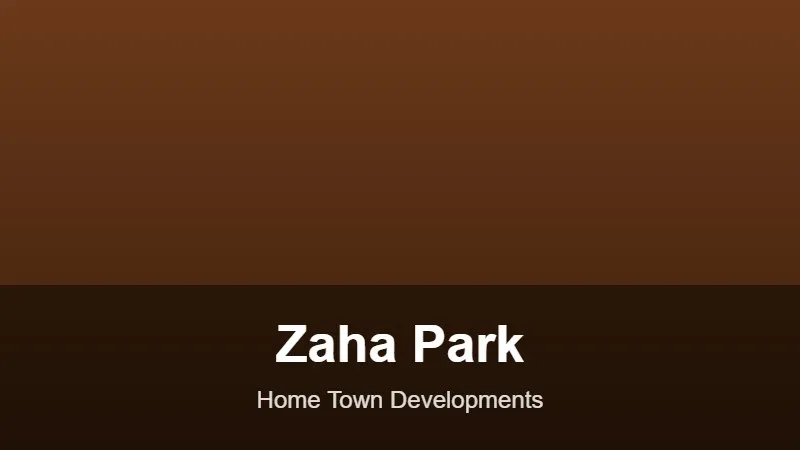 Zaha Park

Home Town Developments